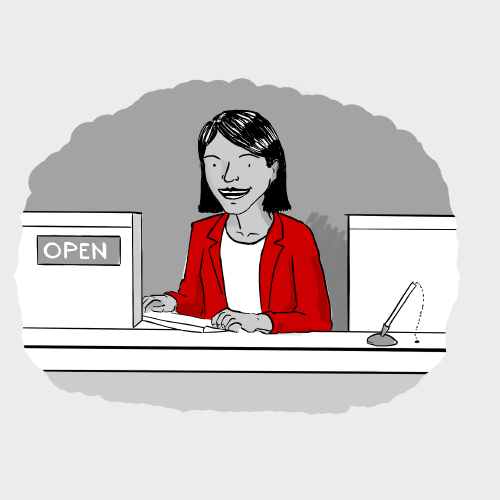 OPEN