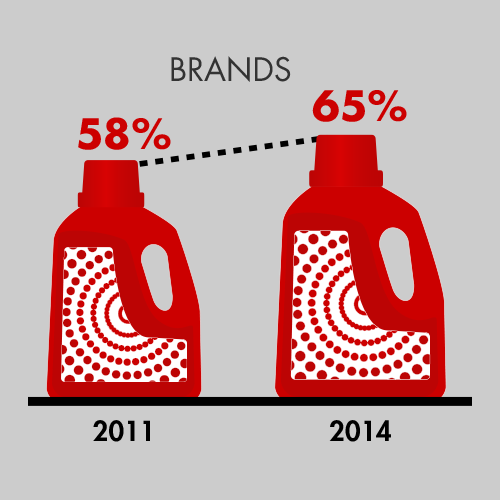 BRANDS

58%

65%

2011

2014